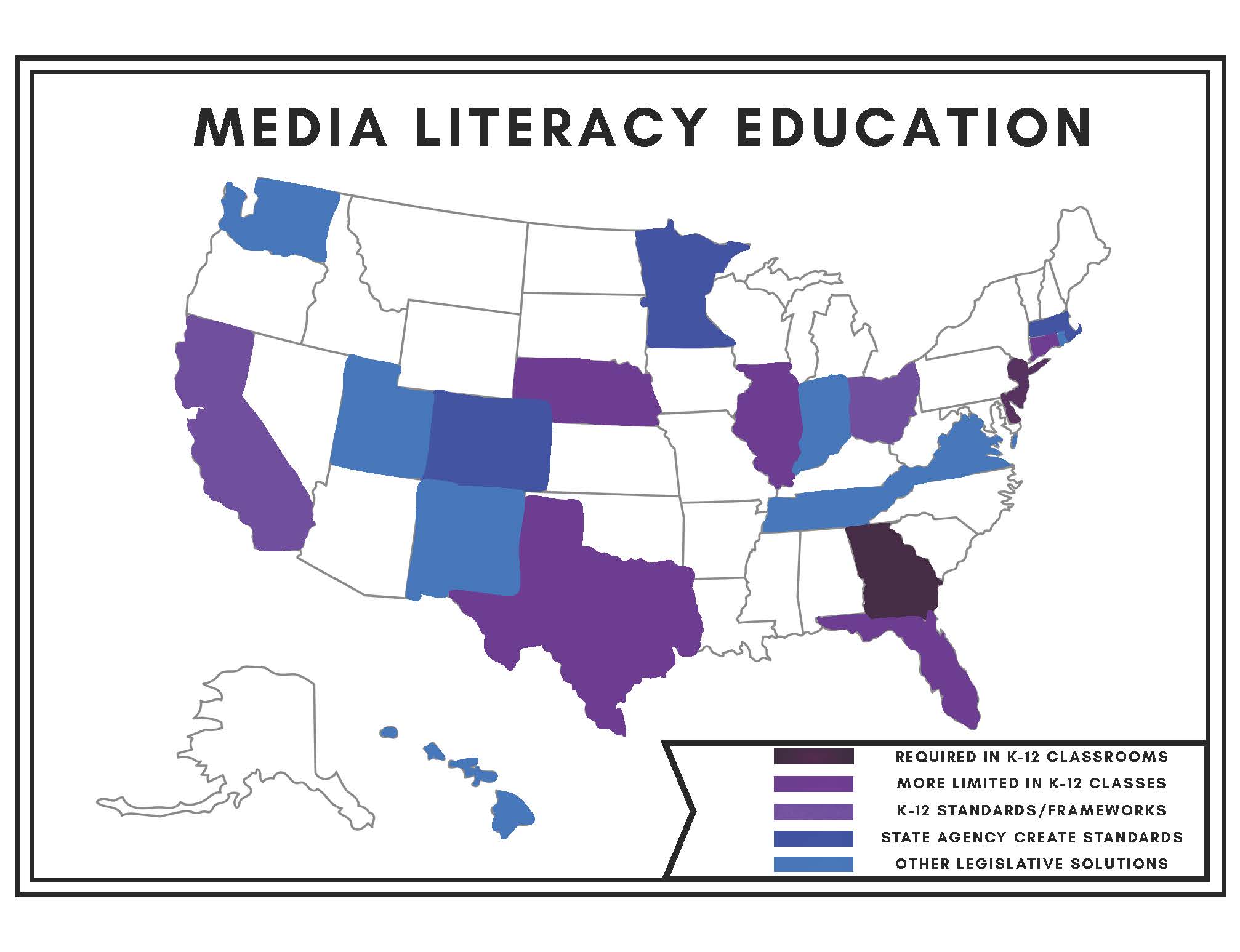 MEDIA LITERACY EDUCATION

REQUIRED IN K-12 CLASSROOMS
MORE LIMITED IN K-12 CLASSES
K-12 STANDARDS/FRAMEWORKS
STATE AGENCY CREATE STANDARDS
OTHER LEGISLATIVE SOLUTIONS